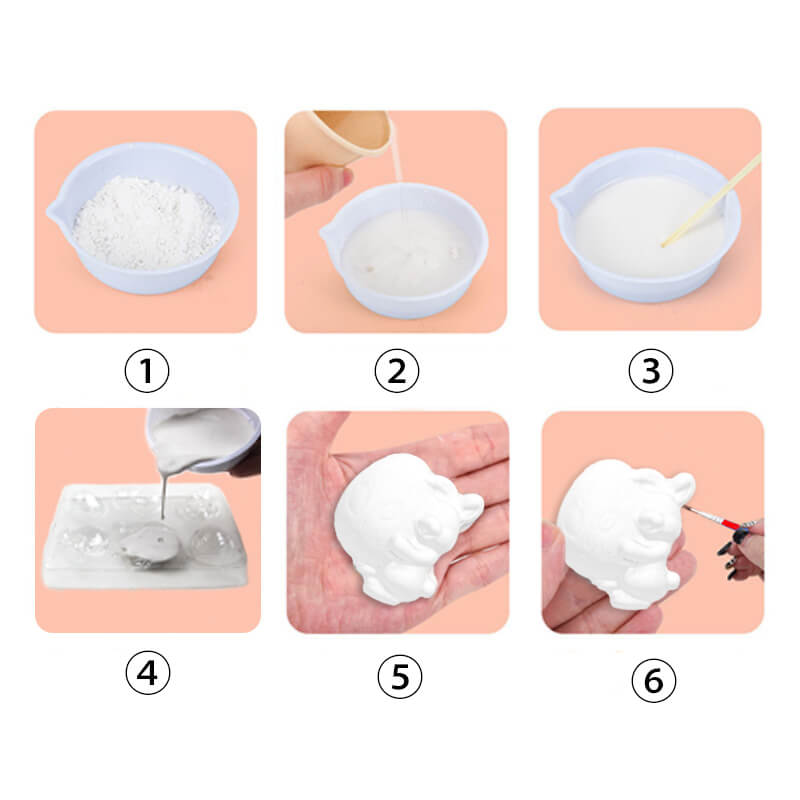 1

2

3

4

5

6