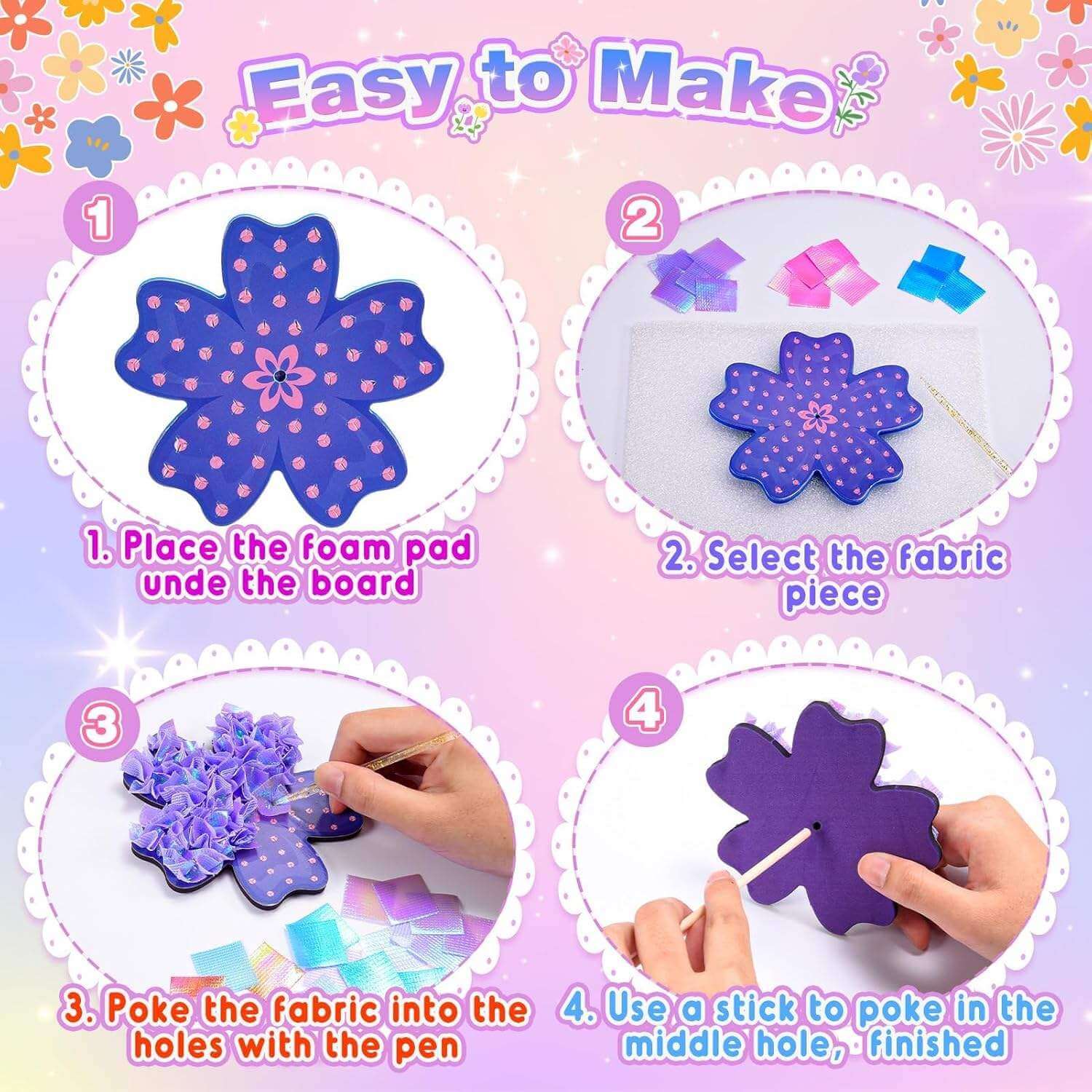 Easy to Make

1

1. Place the foam pad unde the board

2

2. Select the fabric piece

3

3. Poke the fabric into the holes with the pen

4

4. Use a stick to poke in the middle hole, finished