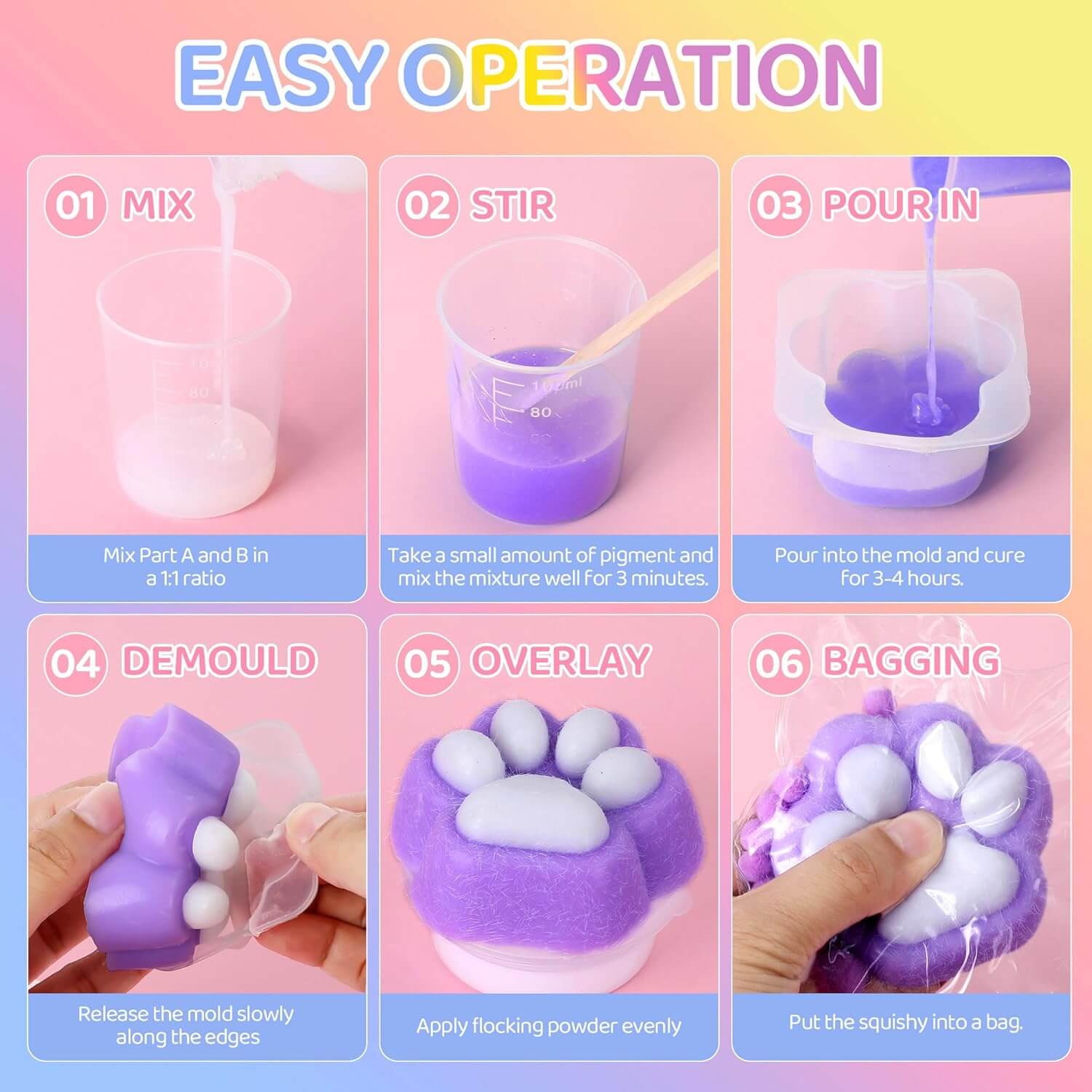 EASY OPERATION

01 MIX

80

Mix Part A and B in a 1:1 ratio

02 STIR

100ml
80

Take a small amount of pigment and mix the mixture well for 3 minutes.

03 POUR IN

Pour into the mold and cure for 3-4 hours.

04 DEMOULD

Release the mold slowly along the edges

05 OVERLAY

Apply flocking powder evenly

06 BAGGING

Put the squishy into a bag.